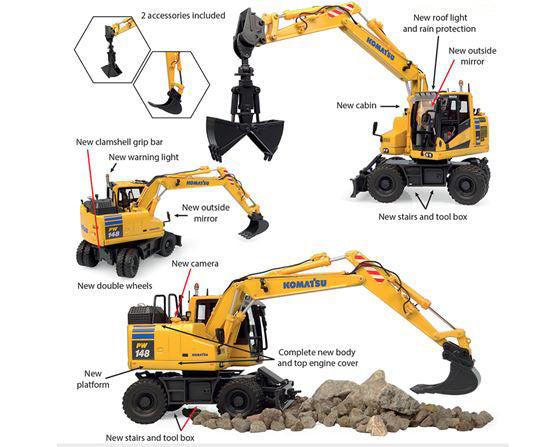 2 accessories included

New roof light and rain protection

New outside mirror

KOMATSU

New cabin

New stairs and tool box

New clamshell grip bar

New warning light

KOMATSU

New outside mirror

PW 148

New double wheels

New camera

KOMATSU

PW 148

KOMATSU

Complete new body and top engine cover

New platform

New stairs and tool box